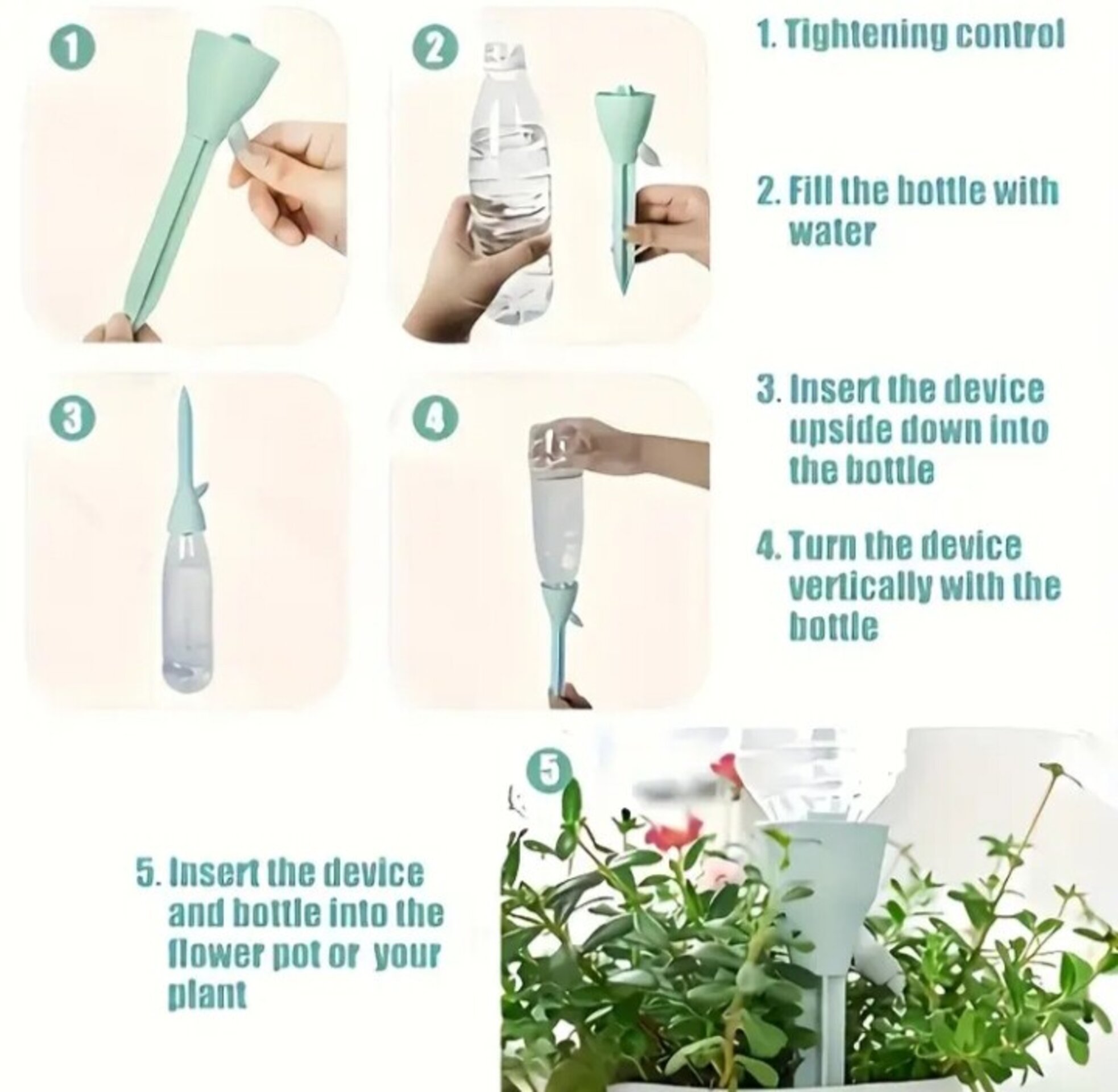 1

2

1. Tightening control

2. Fill the bottle with water

3

4

3. Insert the device upside down into the bottle

4. Turn the device vertically with the bottle

5

5. Insert the device and bottle into the flower pot or your plant