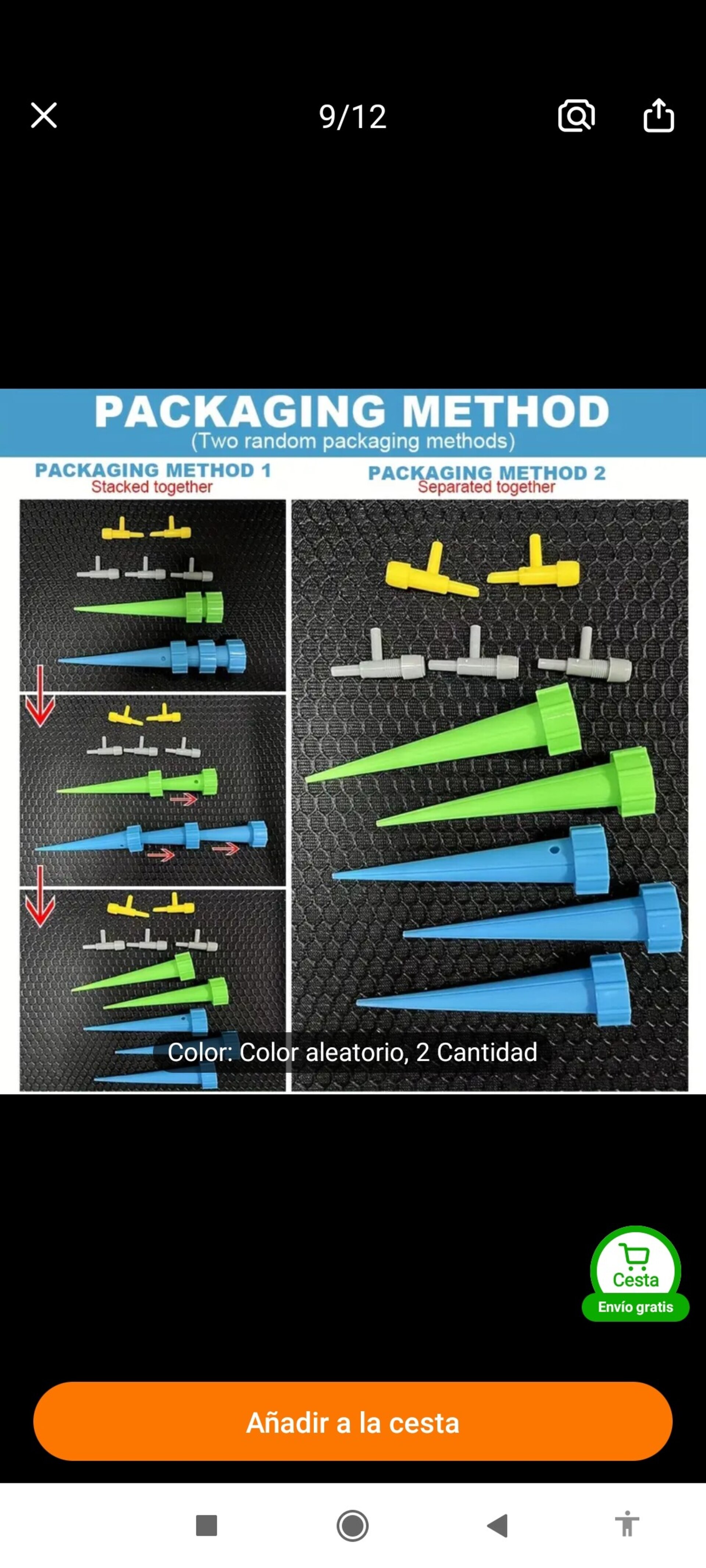 9/12

PACKAGING METHOD
(Two random packaging methods)

PACKAGING METHOD 1
Stacked together

PACKAGING METHOD 2
Separated together

Color: Color aleatorio, 2 Cantidad

Cesta
Envío gratis

Añadir a la cesta